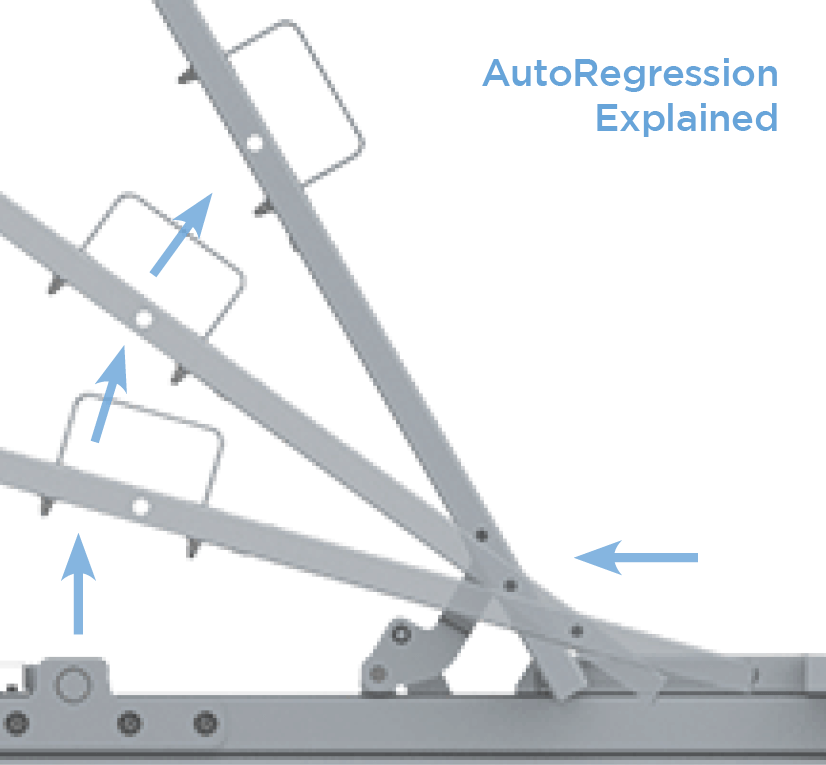 AutoRegression
Explained